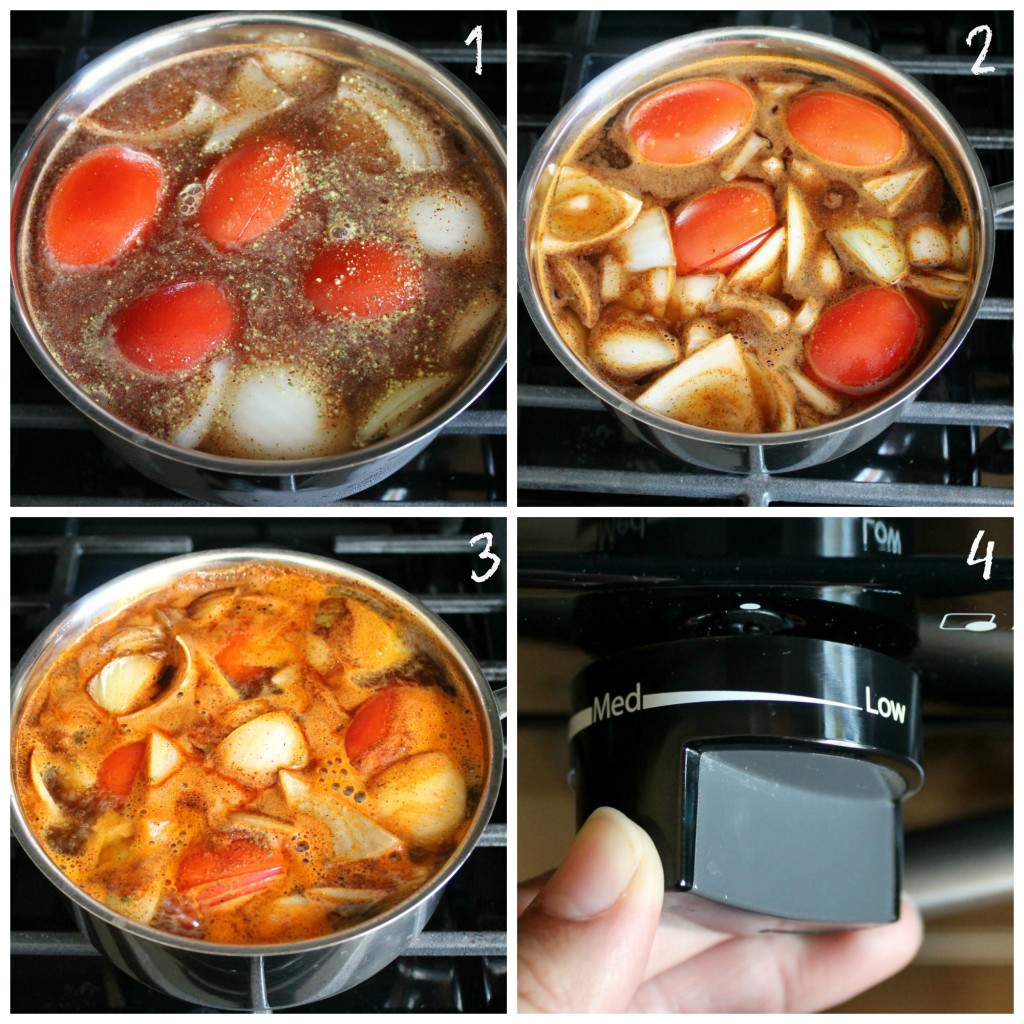 1
2
3
4
Low
Med
Low